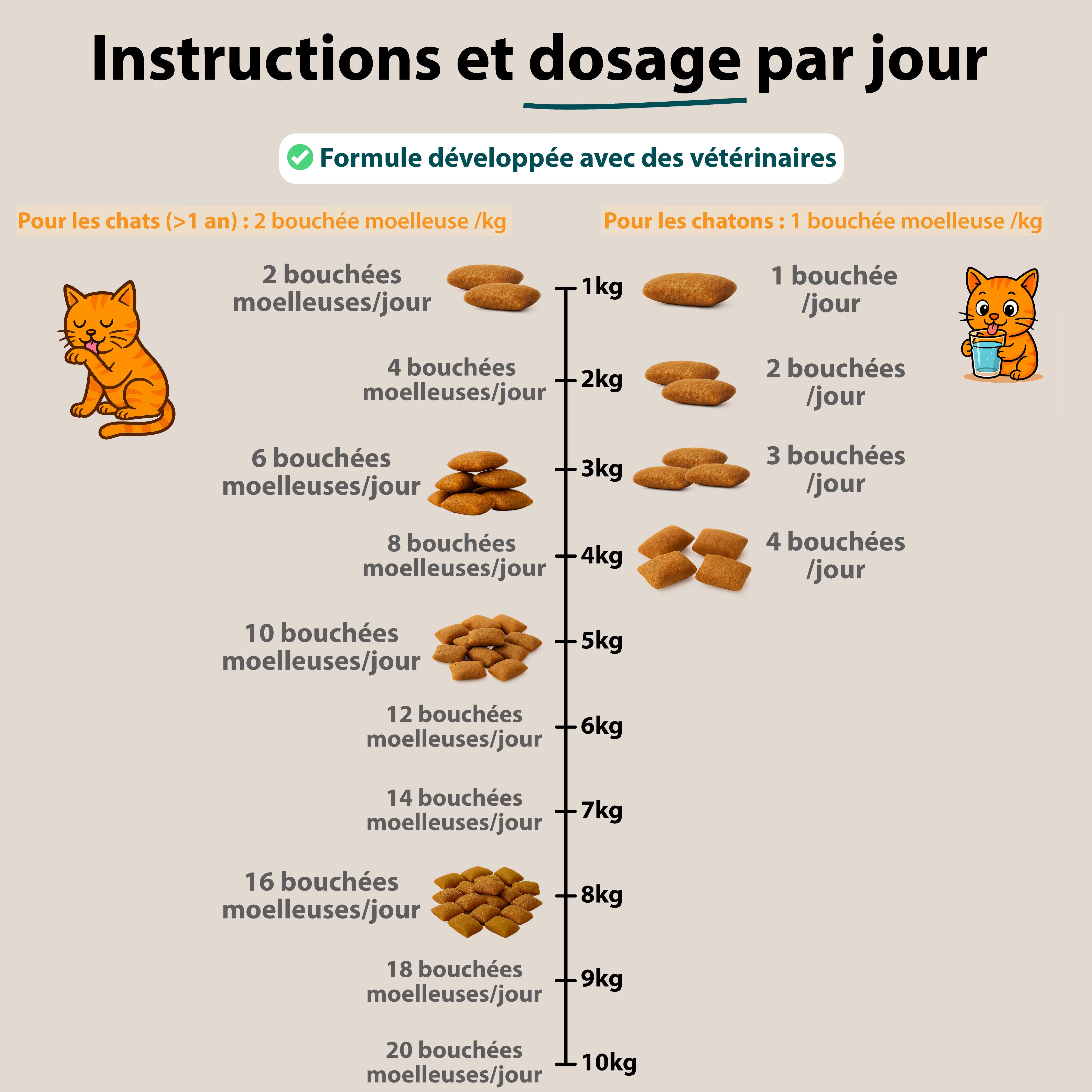 Instructions et dosage par jour

Formule développée avec des vétérinaires

Pour les chats (>1 an) : 2 bouchée moelleuse /kg

Pour les chatons : 1 bouchée moelleuse /kg

2 bouchées moelleuses/jour
1kg
1 bouchée /jour

4 bouchées moelleuses/jour
2kg
2 bouchées /jour

6 bouchées moelleuses/jour
3kg
3 bouchées /jour

8 bouchées moelleuses/jour
4kg
4 bouchées /jour

10 bouchées moelleuses/jour
5kg

12 bouchées moelleuses/jour
6kg

14 bouchées moelleuses/jour
7kg

16 bouchées moelleuses/jour
8kg

18 bouchées moelleuses/jour
9kg

20 bouchées moelleuses/jour
10kg